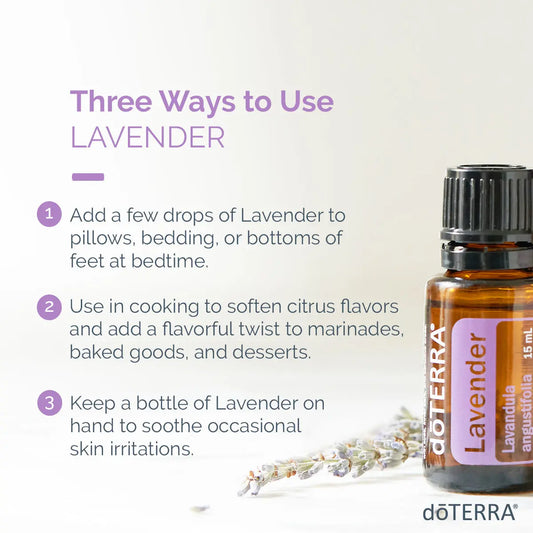 Three Ways to Use
LAVENDER

1 Add a few drops of Lavender to pillows, bedding, or bottoms of feet at bedtime.

2 Use in cooking to soften citrus flavors and add a flavorful twist to marinades, baked goods, and desserts.

3 Keep a bottle of Lavender on hand to soothe occasional skin irritations.

dōTERRA®
Lavender
Lavandula angustifolia
15 mL

dōTERRA®